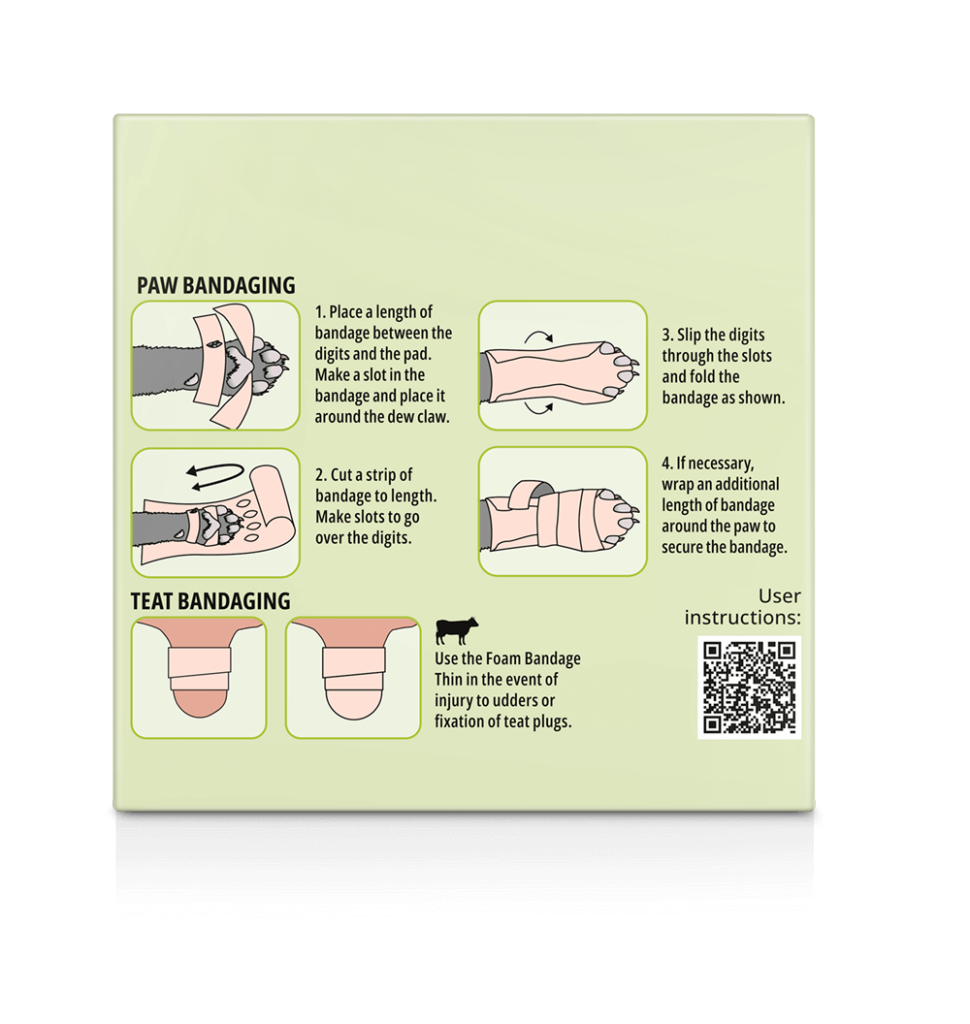 PAW BANDAGING

1. Place a length of bandage between the digits and the pad. Make a slot in the bandage and place it around the dew claw.

2. Cut a strip of bandage to length. Make slots to go over the digits.

3. Slip the digits through the slots and fold the bandage as shown.

4. If necessary, wrap an additional length of bandage around the paw to secure the bandage.

TEAT BANDAGING

Use the Foam Bandage Thin in the event of injury to udders or fixation of teat plugs.

User instructions: